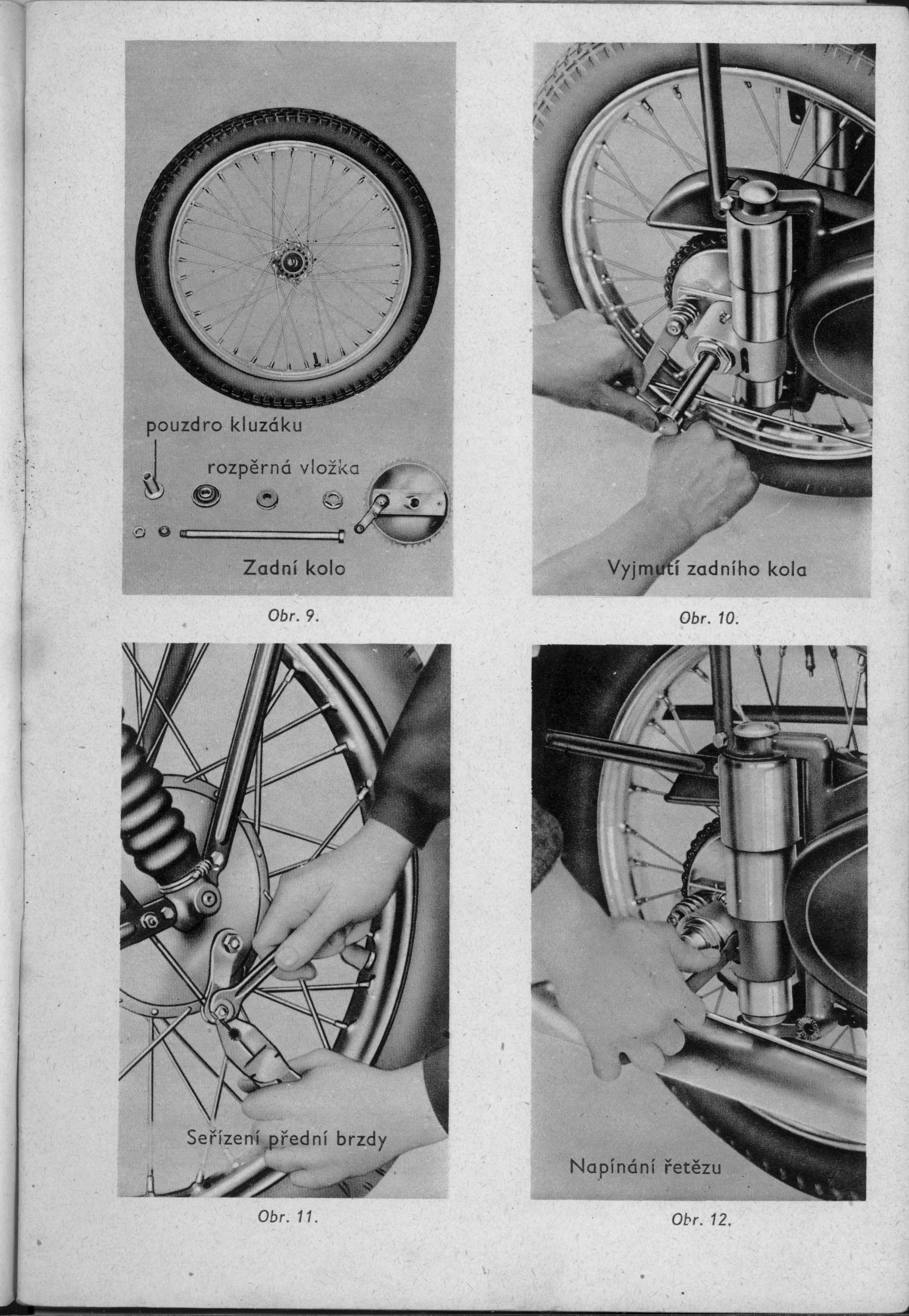 pouzdro kluzáku

rozpěrná vložka

Zadní kolo

Obr. 9.

Vyjmutí zadního kola

Obr. 10.

Seřízení přední brzdy

Obr. 11.

Napínání řetězu

Obr. 12.