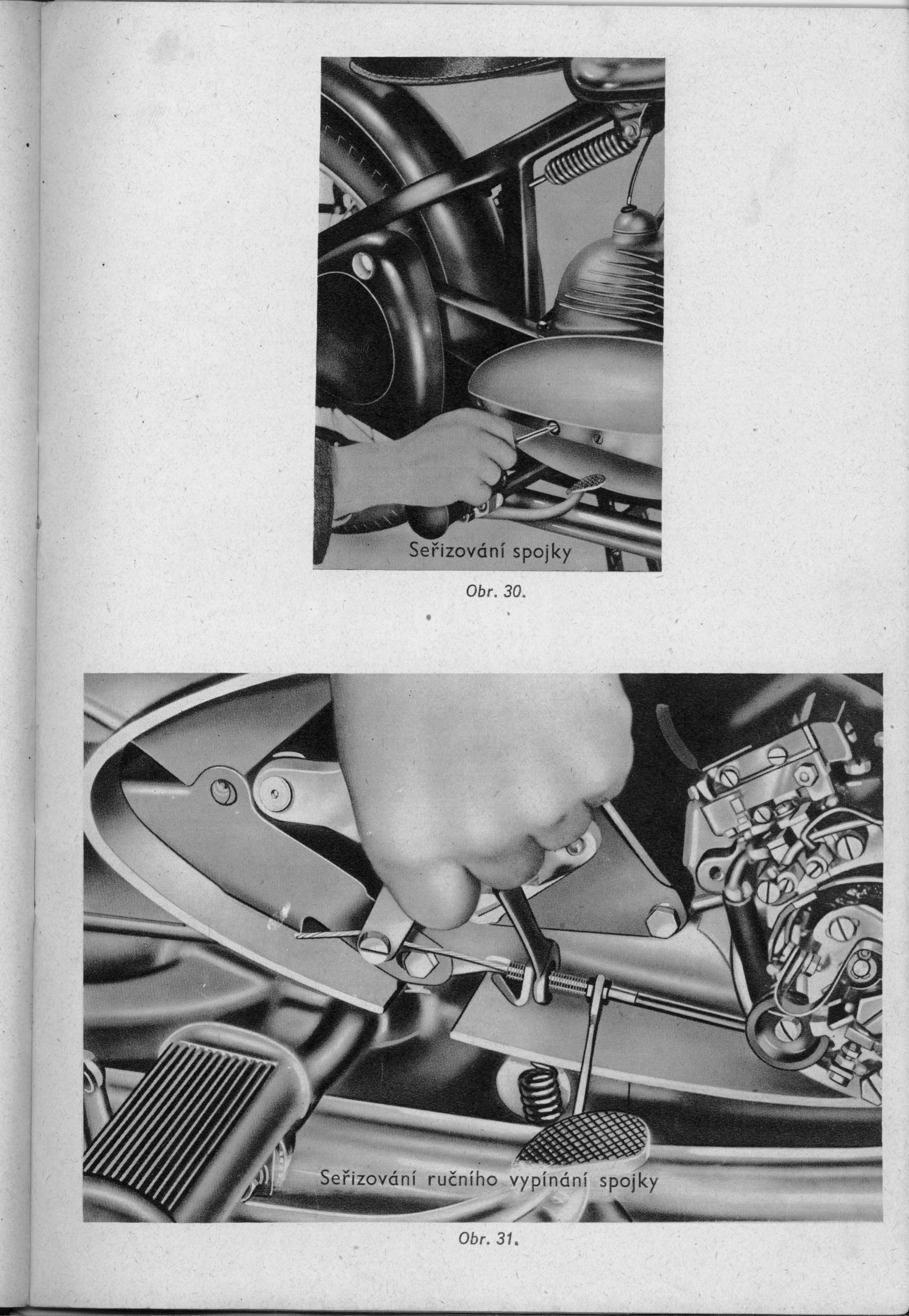 Seřizování spojky

Obr. 30.

Seřizování ručního vypínání spojky

Obr. 31.